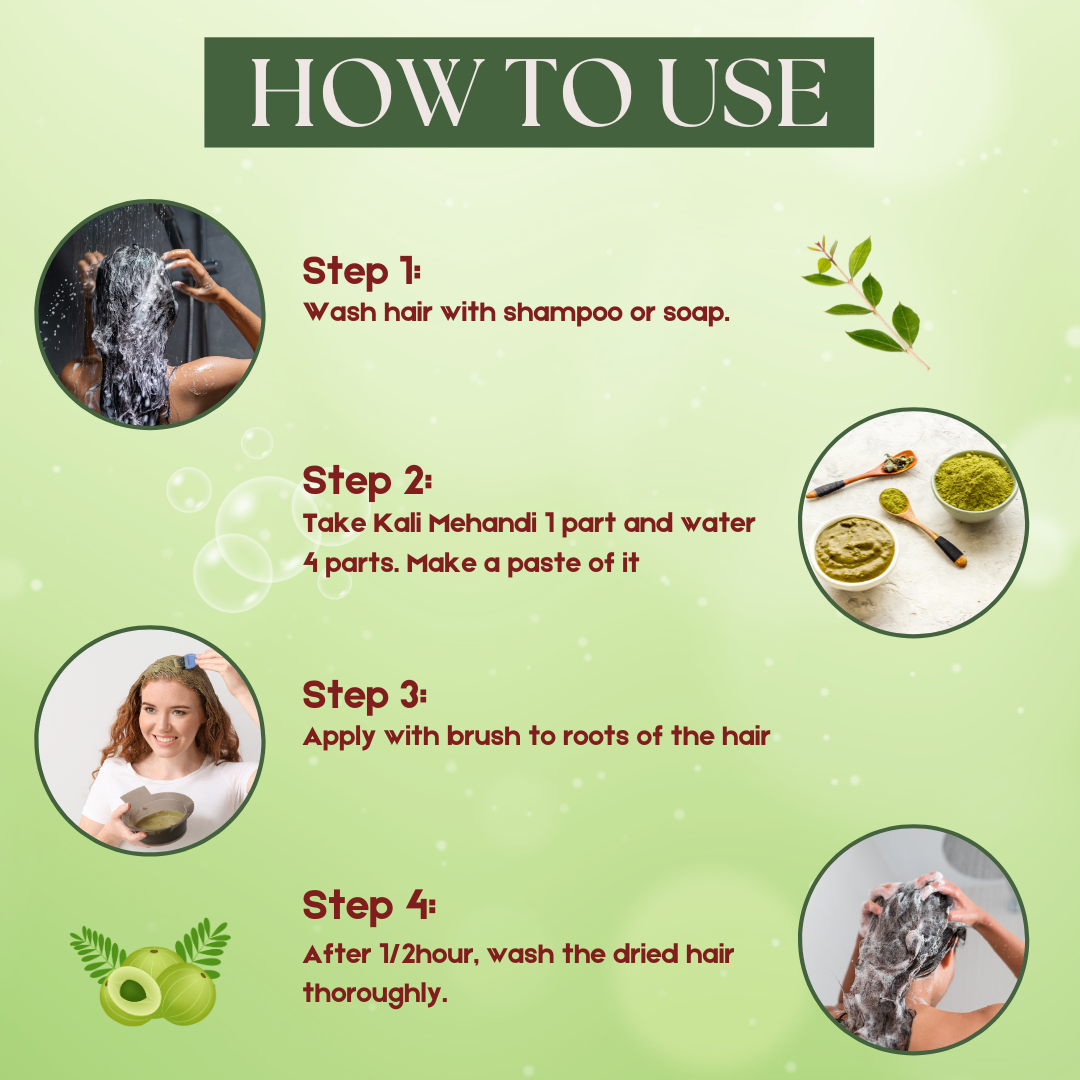 HOW TO USE

Step 1:
Wash hair with shampoo or soap.

Step 2:
Take Kali Mehandi 1 part and water 4 parts. Make a paste of it

Step 3:
Apply with brush to roots of the hair

Step 4:
After 1/2hour, wash the dried hair thoroughly.