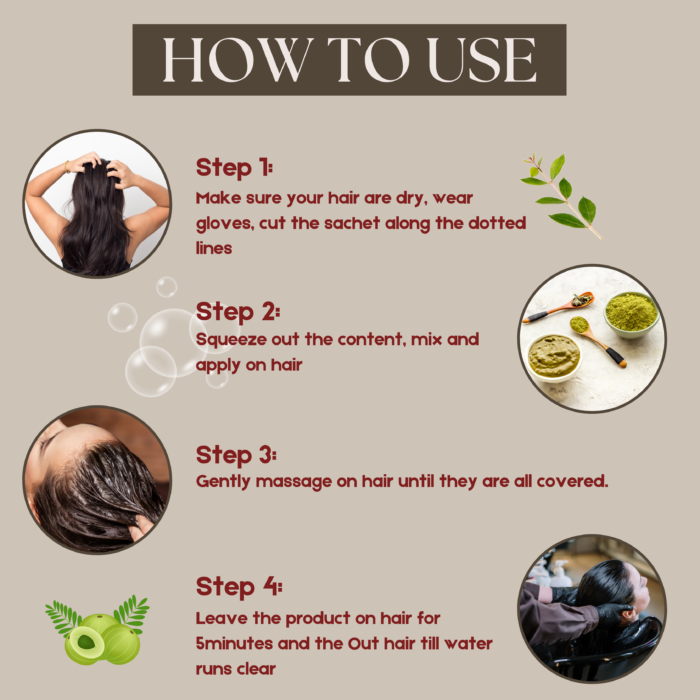 HOW TO USE

Step 1:
Make sure your hair are dry, wear gloves, cut the sachet along the dotted lines

Step 2:
Squeeze out the content, mix and apply on hair

Step 3:
Gently massage on hair until they are all covered.

Step 4:
Leave the product on hair for 5minutes and the Out hair till water runs clear