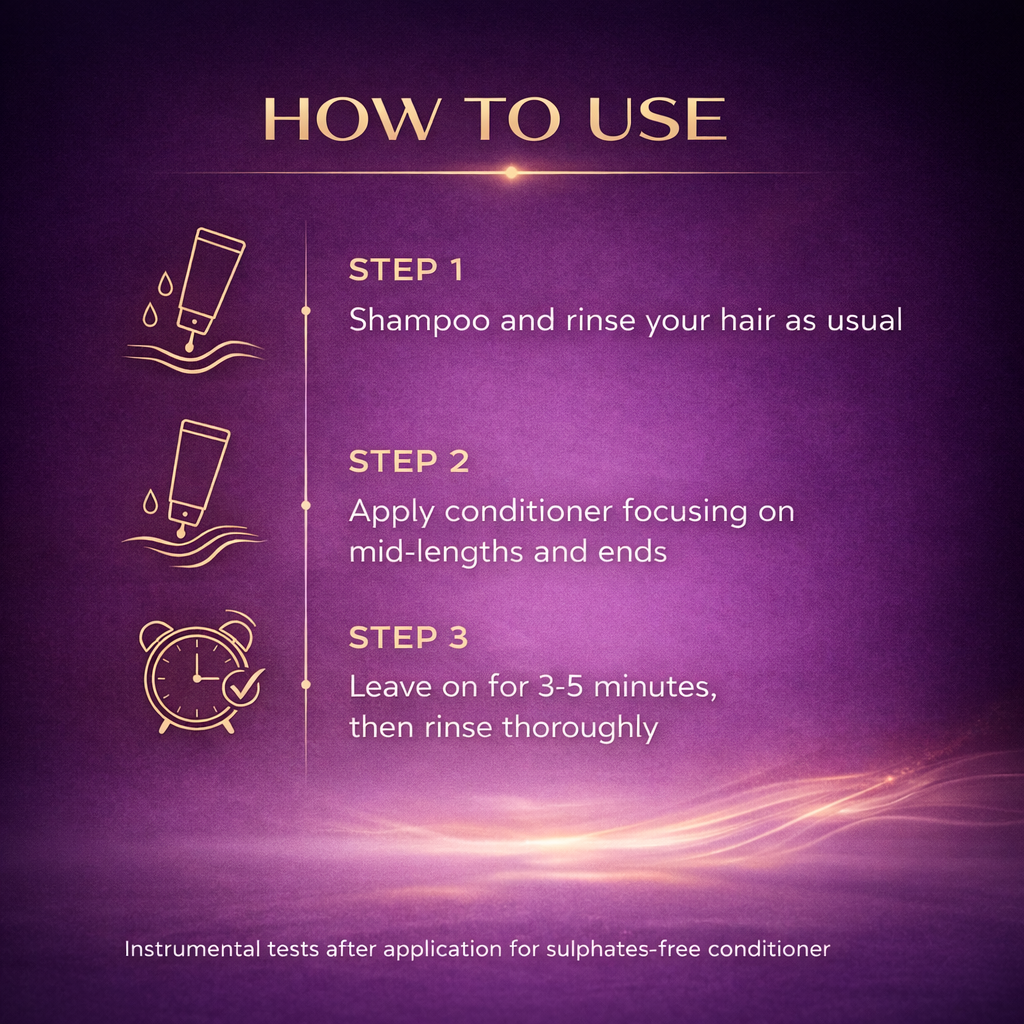 HOW TO USE

STEP 1
Shampoo and rinse your hair as usual

STEP 2
Apply conditioner focusing on mid-lengths and ends

STEP 3
Leave on for 3-5 minutes, then rinse thoroughly

Instrumental tests after application for sulphates-free conditioner