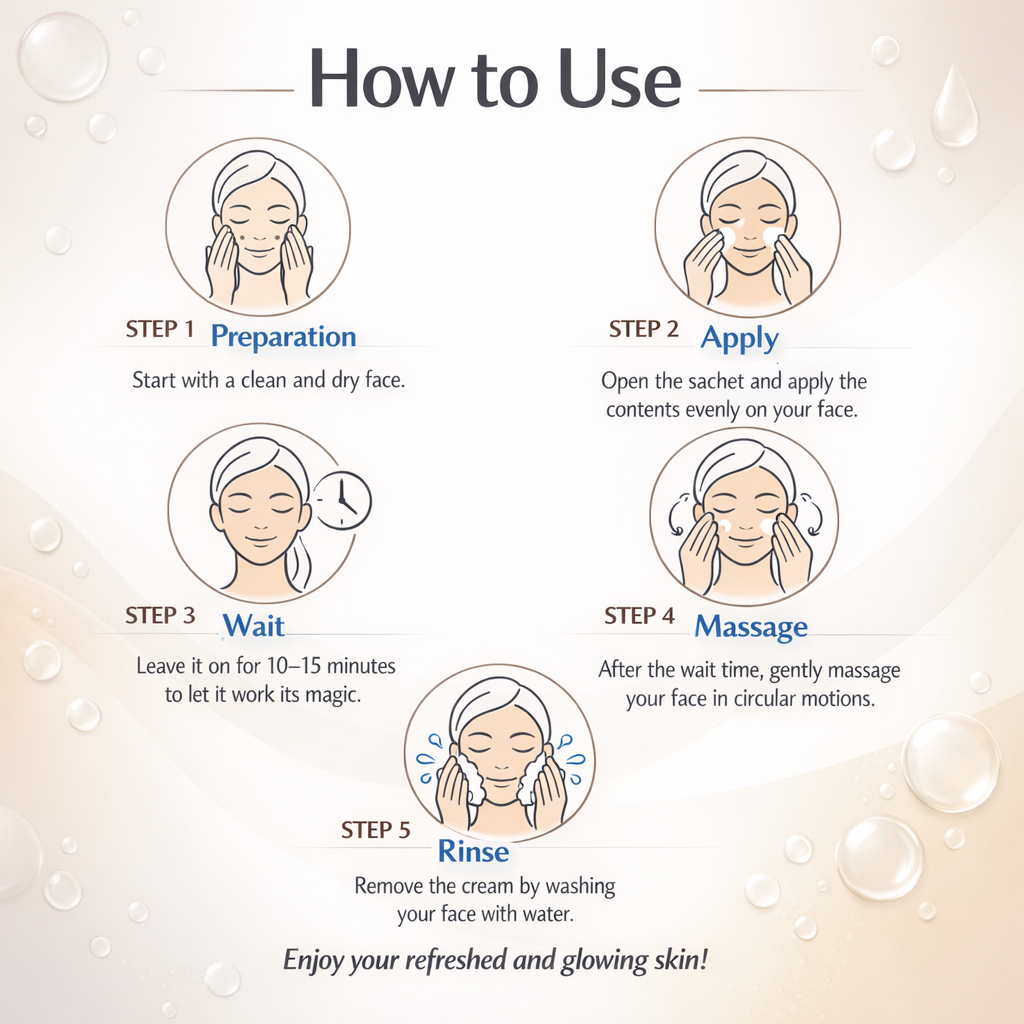 How to Use

STEP 1 Preparation

Start with a clean and dry face.

STEP 2 Apply

Open the sachet and apply the contents evenly on your face.

STEP 3 Wait

Leave it on for 10–15 minutes to let it work its magic.

STEP 4 Massage

After the wait time, gently massage your face in circular motions.

STEP 5 Rinse

Remove the cream by washing your face with water.

Enjoy your refreshed and glowing skin!