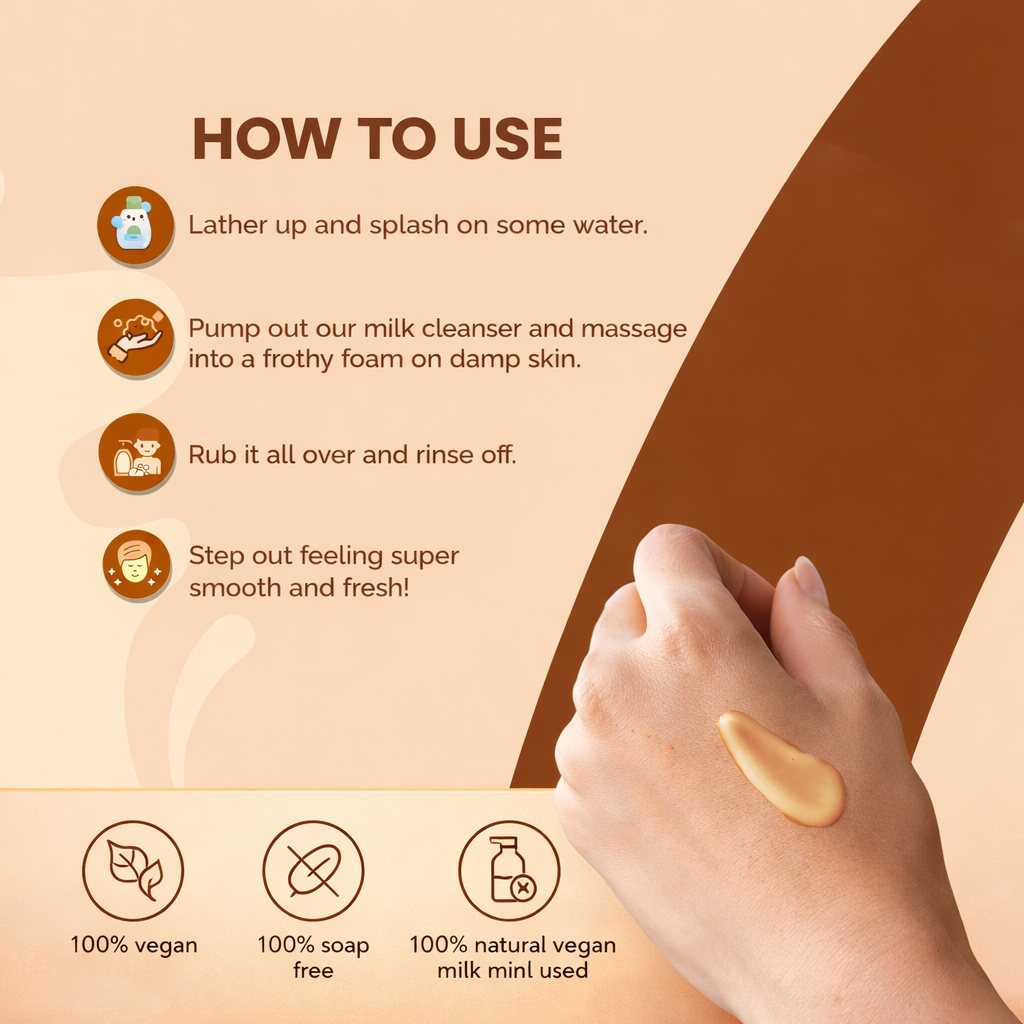 HOW TO USE

Lather up and splash on some water.

Pump out our milk cleanser and massage into a frothy foam on damp skin.

Rub it all over and rinse off.

Step out feeling super smooth and fresh!

100% vegan

100% soap free

100% natural vegan milk minl used