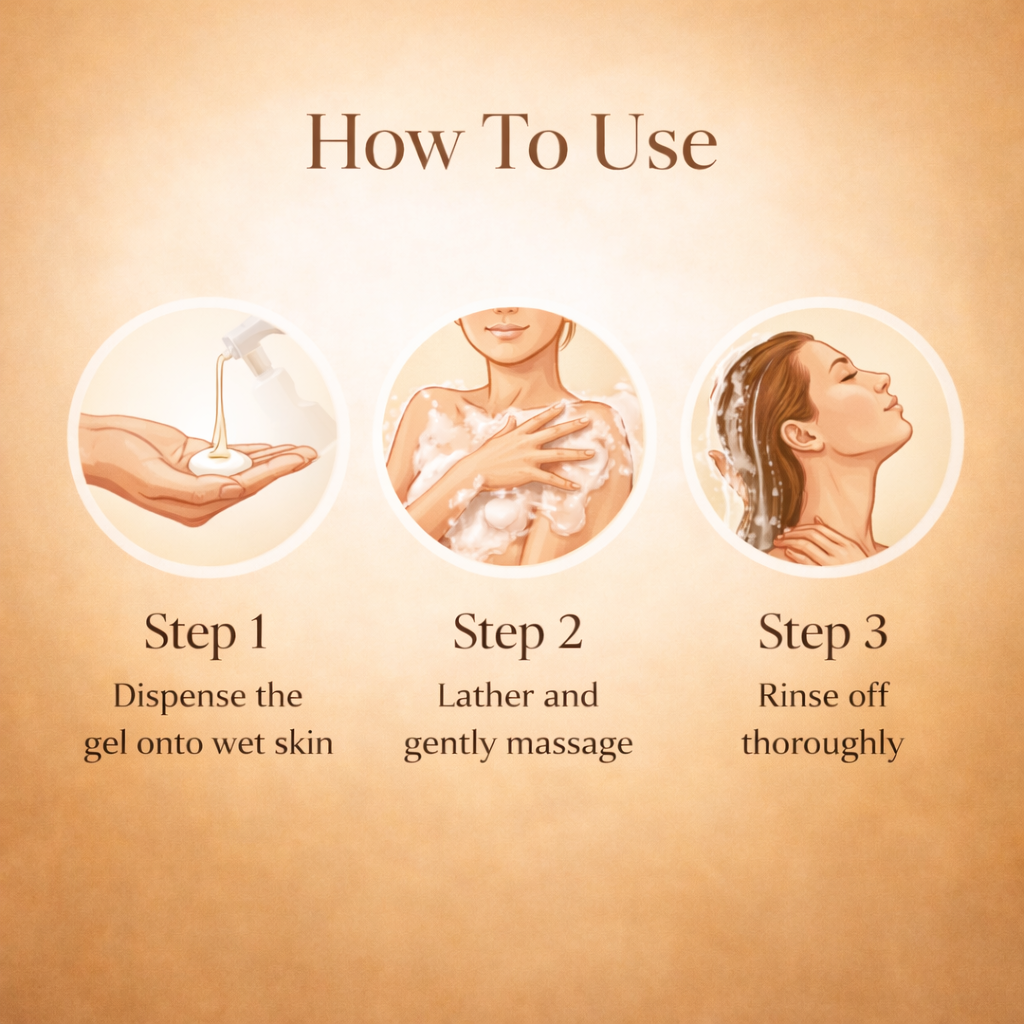 How To Use

Step 1
Dispense the gel onto wet skin

Step 2
Lather and gently massage

Step 3
Rinse off thoroughly